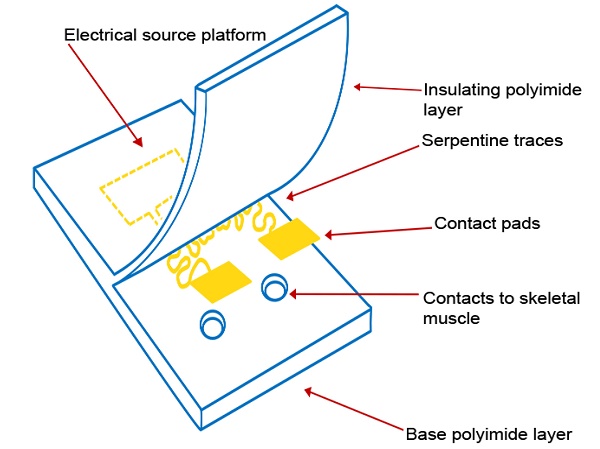 Electrical source platform

Insulating polyimide layer

Serpentine traces

Contact pads

Contacts to skeletal muscle

Base polyimide layer