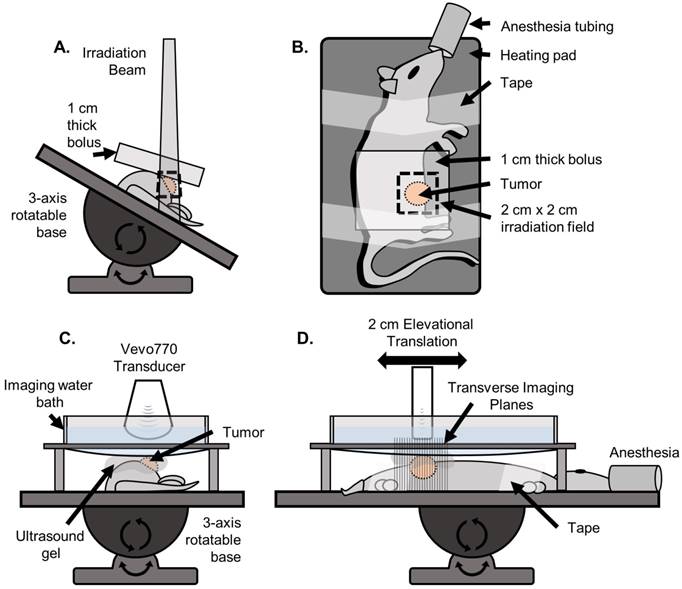 A.

Irradiation Beam

1 cm thick bolus

3-axis rotatable base

B.

Anesthesia tubing

Heating pad

Tape

1 cm thick bolus

Tumor

2 cm x 2 cm irradiation field

C.

Vevo770 Transducer

Imaging water bath

Tumor

Ultrasound gel

3-axis rotatable base

D.

2 cm Elevational Translation

Transverse Imaging Planes

Anesthesia

Tape